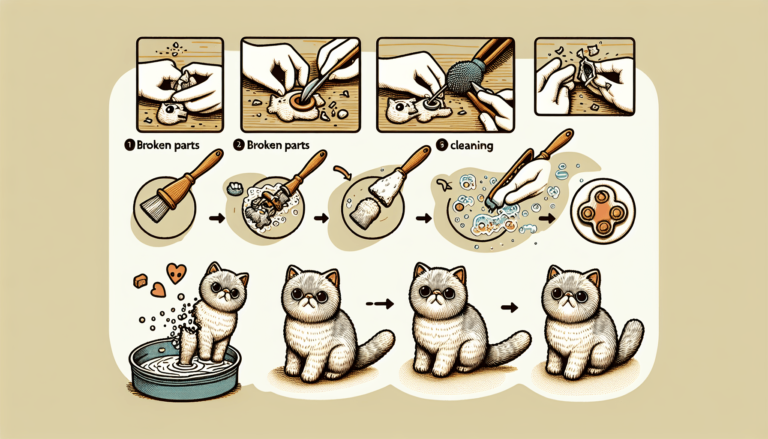 1 Broken parts

2 Broken parts

5 cleaning