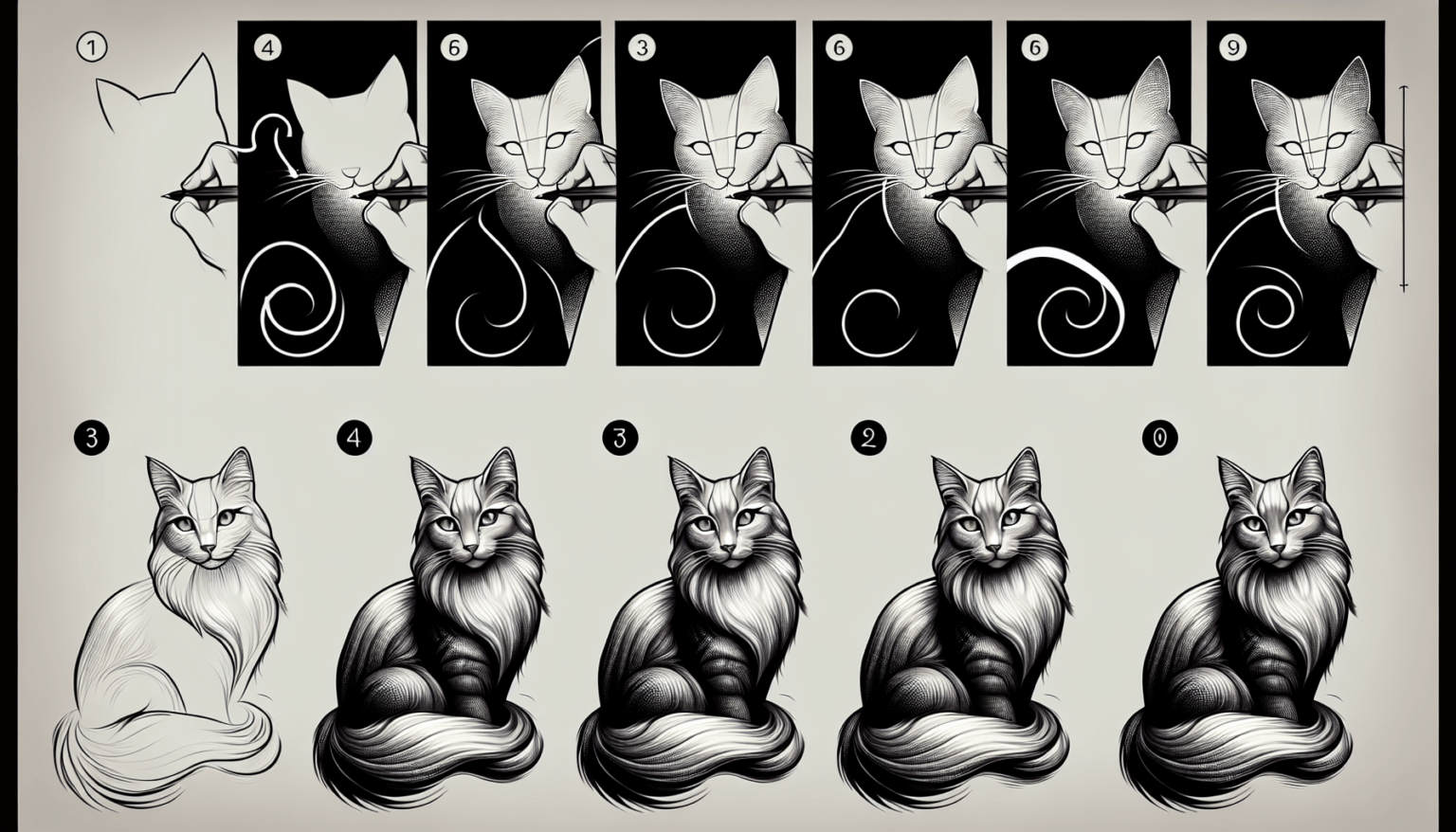 1
4
6
3
6
6
9

3
4
3
2
0