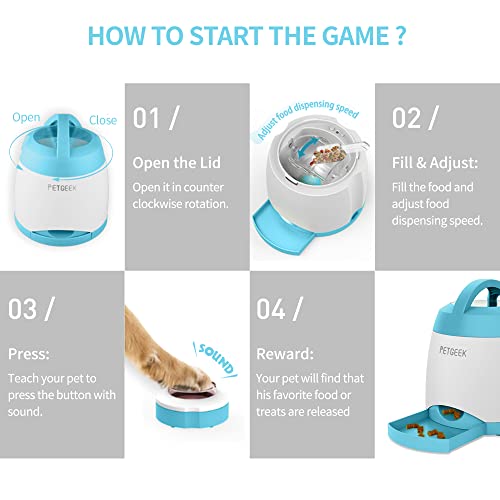 HOW TO START THE GAME ?

Open
Close
PETGEEK

01 /
Open the Lid
Open it in counter clockwise rotation.

Adjust food dispensing speed

02 /
Fill & Adjust:
Fill the food and adjust food dispensing speed.

03 /
Press:
Teach your pet to press the button with sound.

SOUND

04 /
Reward:
Your pet will find that his favorite food or treats are released

PETGEEK