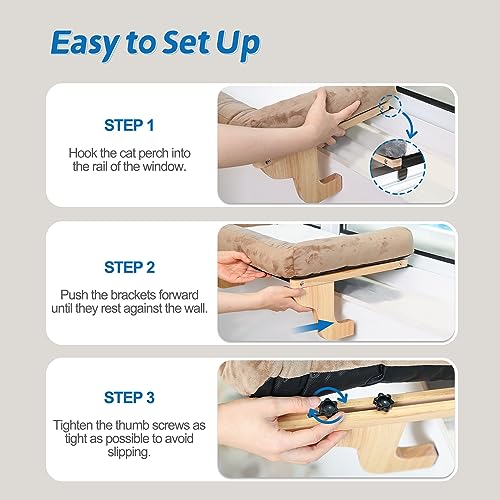 Easy to Set Up

STEP 1

Hook the cat perch into the rail of the window.

STEP 2

Push the brackets forward until they rest against the wall.

STEP 3

Tighten the thumb screws as tight as possible to avoid slipping.