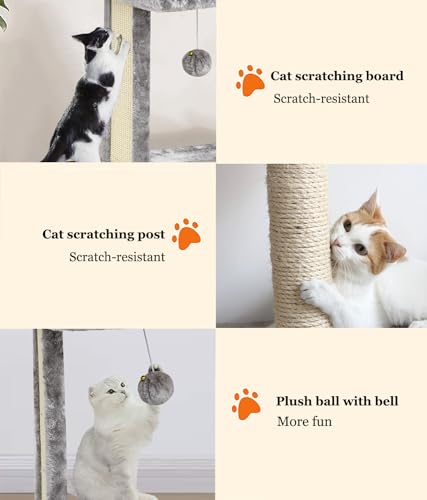 Cat scratching board
Scratch-resistant

Cat scratching post
Scratch-resistant

Plush ball with bell
More fun