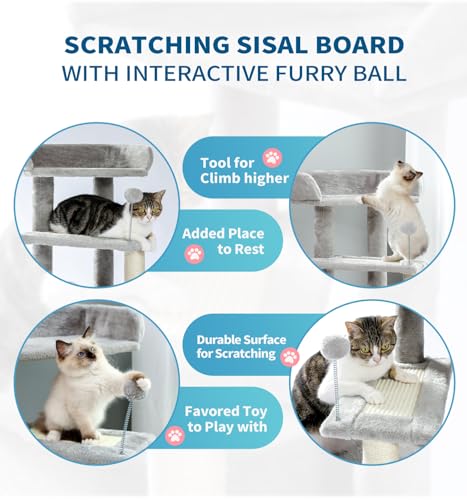 SCRATCHING SISAL BOARD
WITH INTERACTIVE FURRY BALL

Tool for Climb higher

Added Place to Rest

Durable Surface for Scratching

Favored Toy to Play with