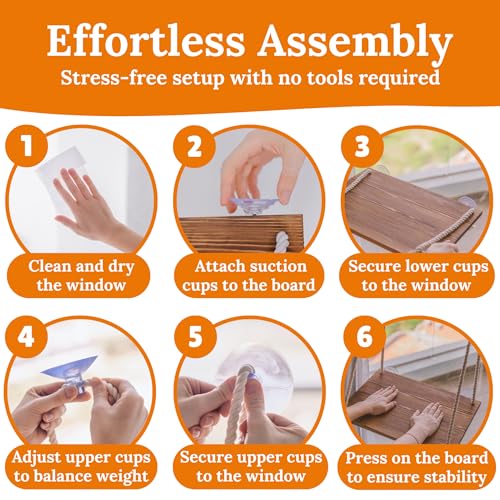 Effortless Assembly
Stress-free setup with no tools required

1
Clean and dry the window

2
Attach suction cups to the board

3
Secure lower cups to the window

4
Adjust upper cups to balance weight

5
Secure upper cups to the window

6
Press on the board to ensure stability