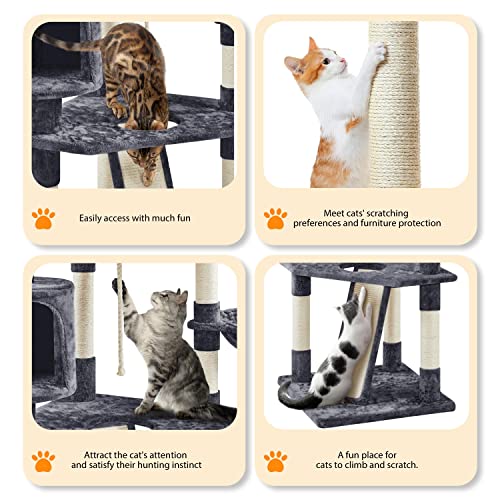 Easily access with much fun

Meet cats' scratching preferences and furniture protection

Attract the cat's attention and satisfy their hunting instinct

A fun place for cats to climb and scratch.