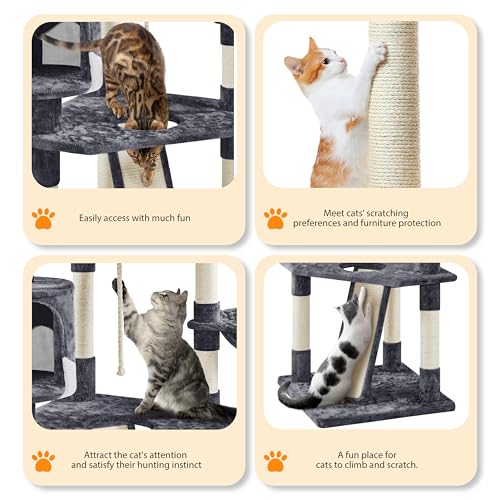 Easily access with much fun

Meet cats' scratching preferences and furniture protection

Attract the cat's attention and satisfy their hunting instinct

A fun place for cats to climb and scratch.