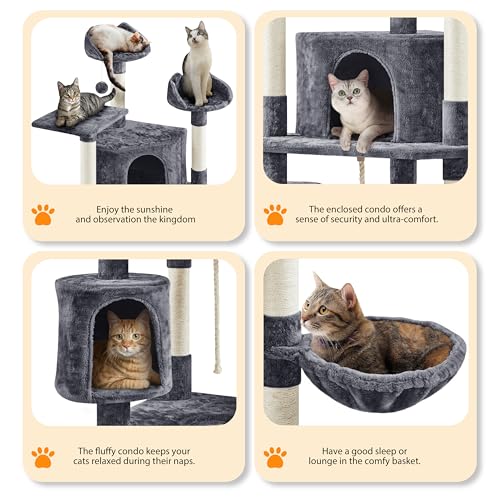 Enjoy the sunshine and observation the kingdom

The enclosed condo offers a sense of security and ultra-comfort.

The fluffy condo keeps your cats relaxed during their naps.

Have a good sleep or lounge in the comfy basket.