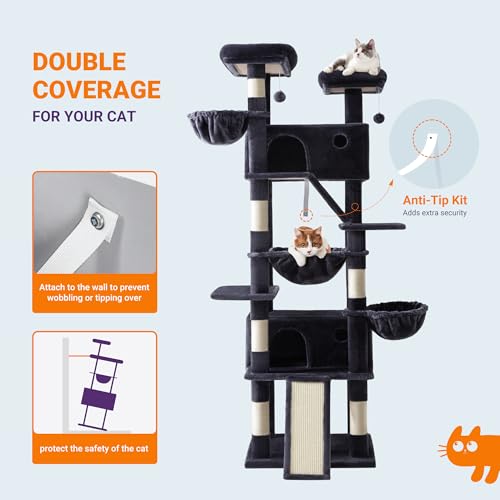 DOUBLE COVERAGE
FOR YOUR CAT

Attach to the wall to prevent wobbling or tipping over

protect the safety of the cat

Anti-Tip Kit
Adds extra security