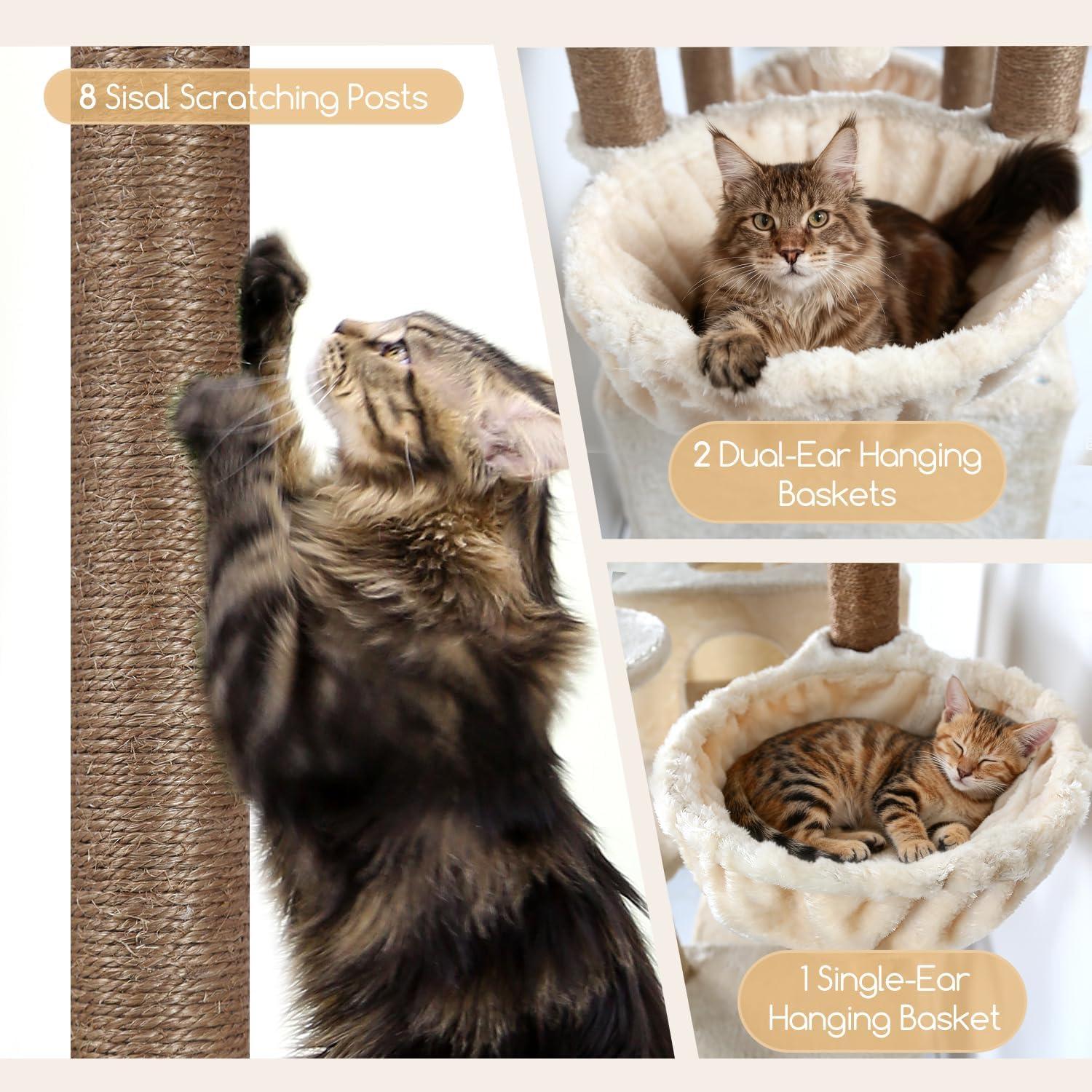 8 Sisal Scratching Posts

2 Dual-Ear Hanging Baskets

1 Single-Ear Hanging Basket